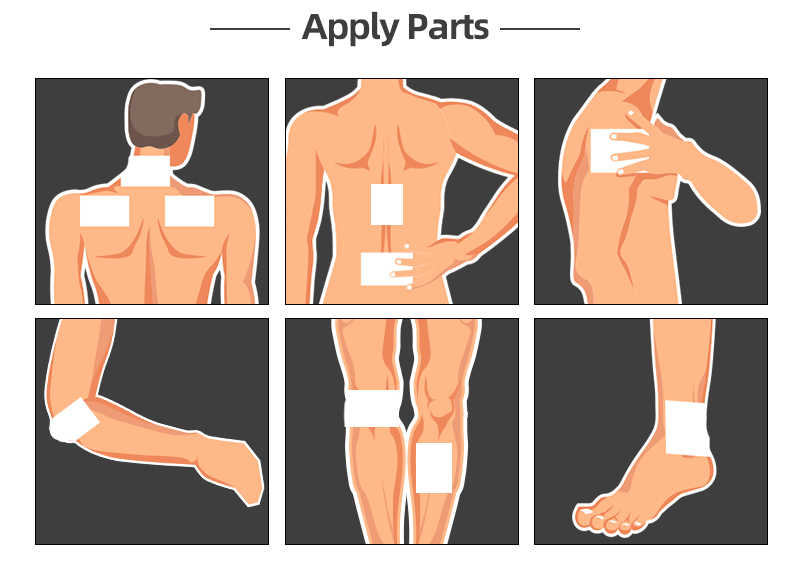 Apply Parts